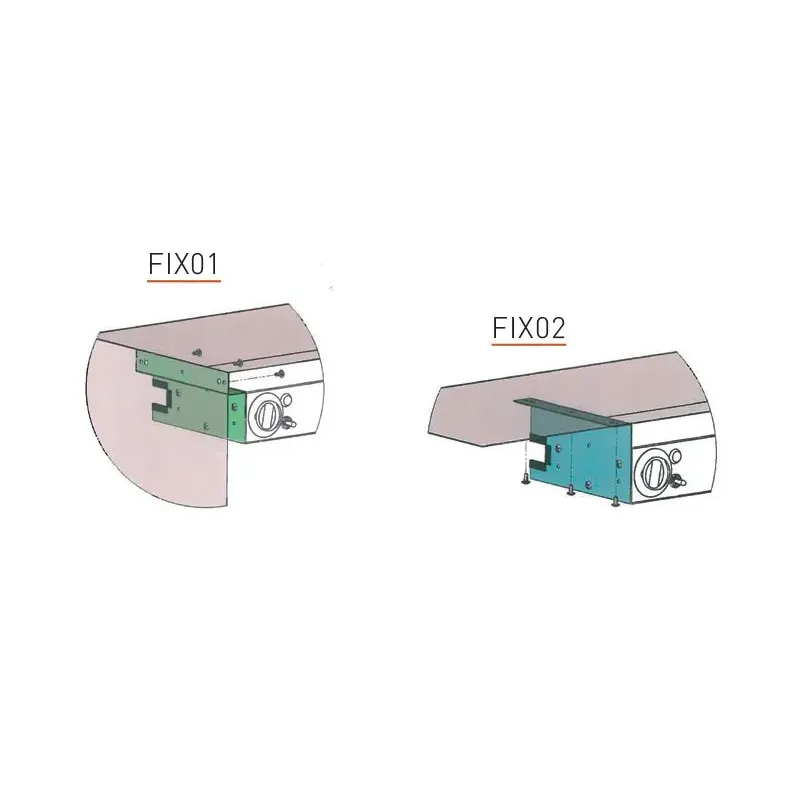 FIX01

FIX02